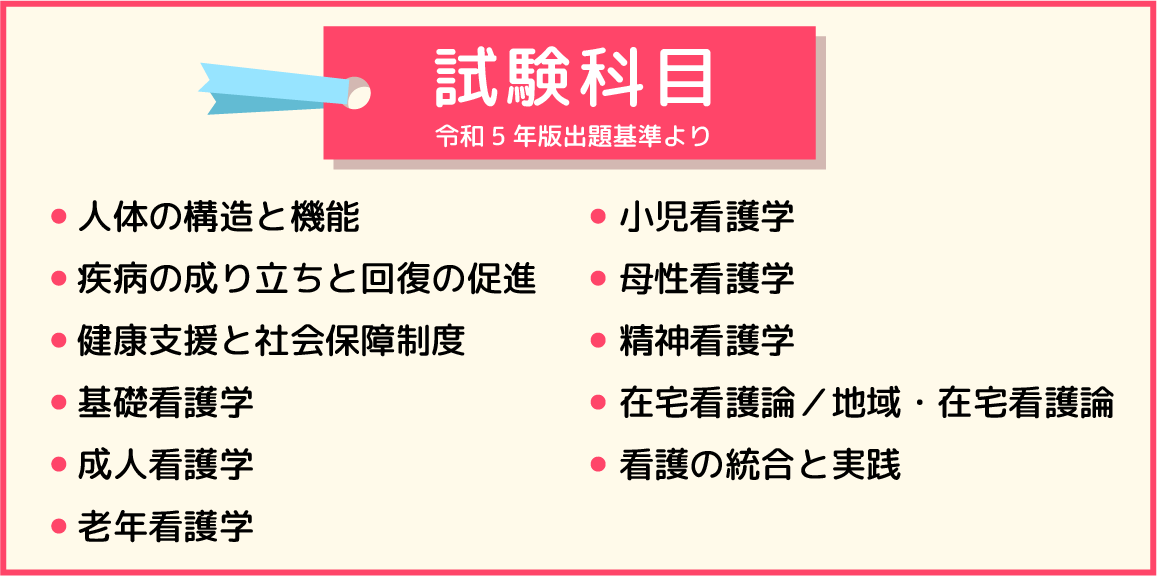 試験科目
令和5年版出題基準より

• 人体の構造と機能
• 疾病の成り立ちと回復の促進
• 健康支援と社会保障制度
• 基礎看護学
• 成人看護学
• 老年看護学

• 小児看護学
• 母性看護学
• 精神看護学
• 在宅看護論／地域・在宅看護論
• 看護の統合と実践